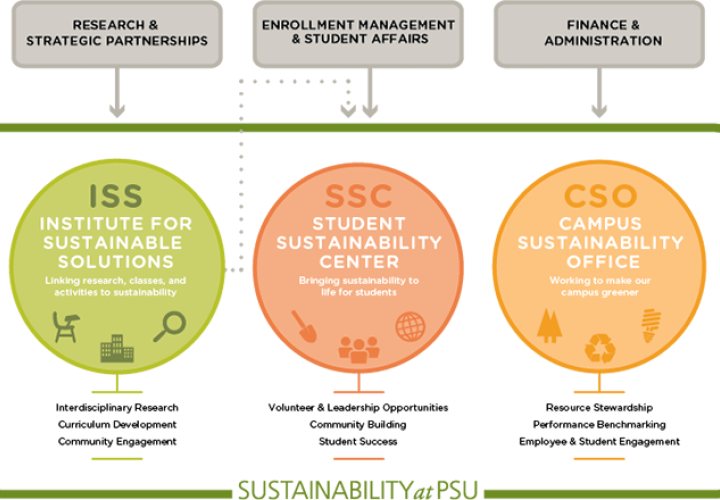 RESEARCH & STRATEGIC PARTNERSHIPS

ENROLLMENT MANAGEMENT & STUDENT AFFAIRS

FINANCE & ADMINISTRATION

ISS
INSTITUTE FOR SUSTAINABLE SOLUTIONS
Linking research, classes, and activities to sustainability

Interdisciplinary Research
Curriculum Development
Community Engagement

SSC
STUDENT SUSTAINABILITY CENTER
Bringing sustainability to life for students

Volunteer & Leadership Opportunities
Community Building
Student Success

CSO
CAMPUS SUSTAINABILITY OFFICE
Working to make our campus greener

Resource Stewardship
Performance Benchmarking
Employee & Student Engagement

SUSTAINABILITY at PSU